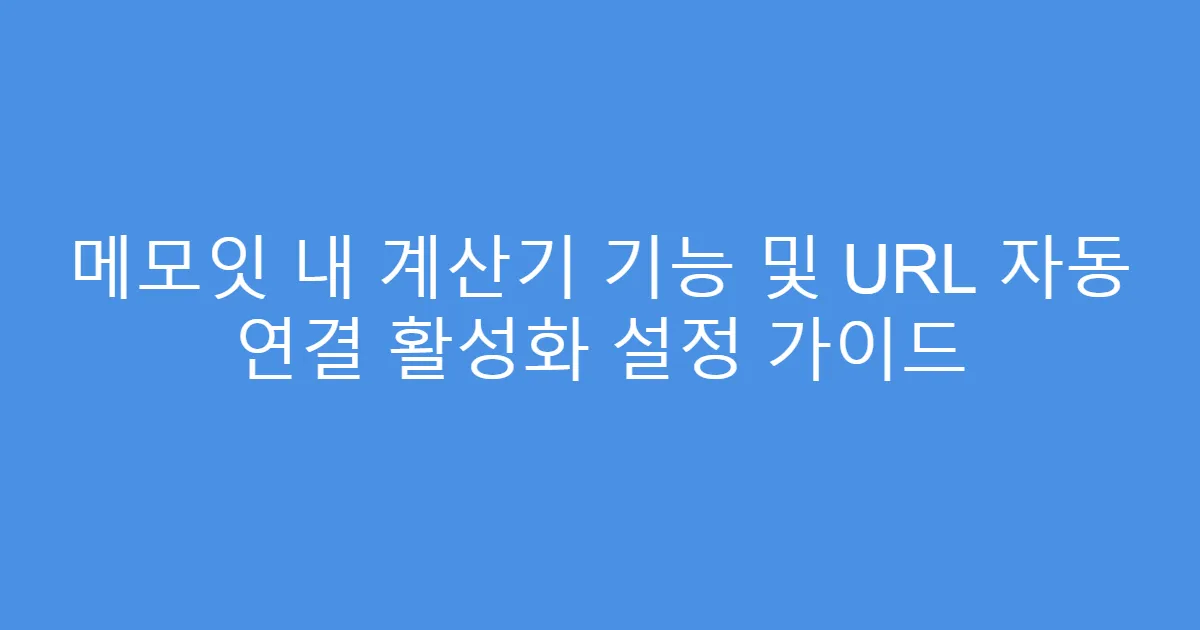 메모잇 내 계산기 기능 및 URL 자동 연결 활성화 설정 가이드